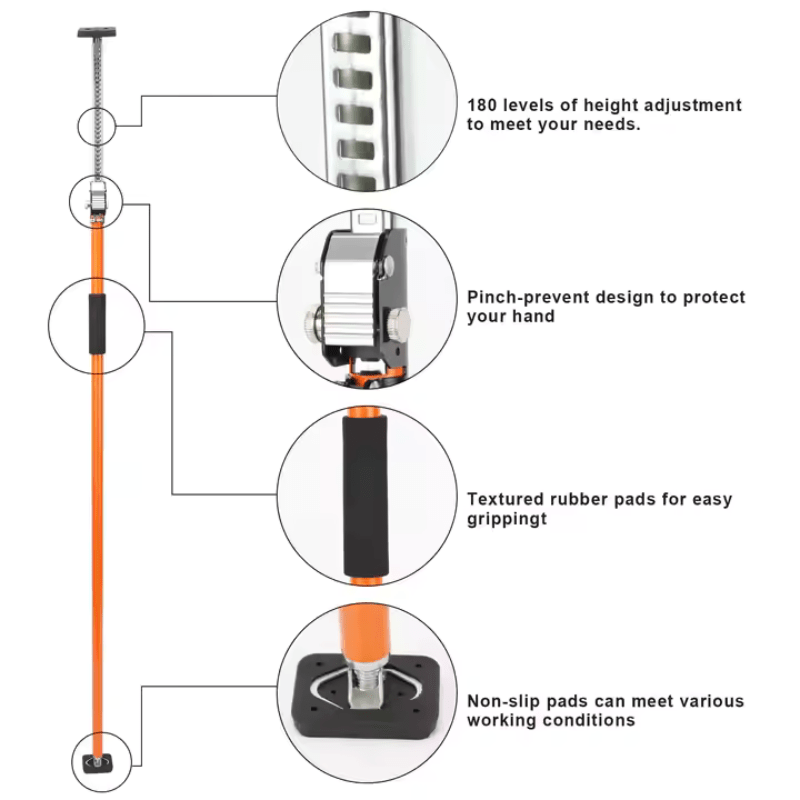 180 levels of height adjustment to meet your needs.

Pinch-prevent design to protect your hand

Textured rubber pads for easy grippingt

Non-slip pads can meet various working conditions